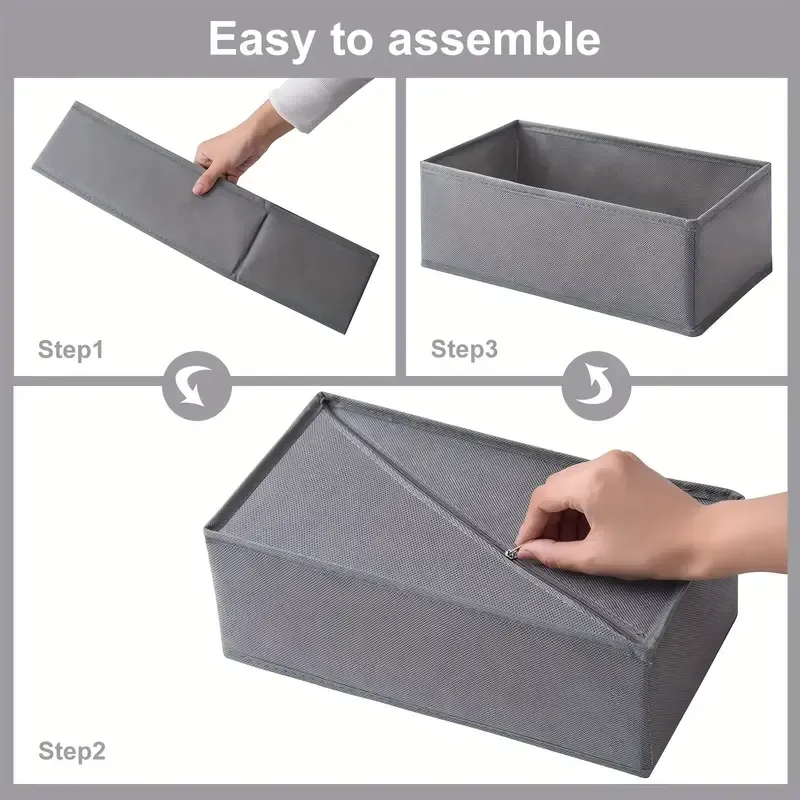 Easy to assemble

Step1

Step3

Step2