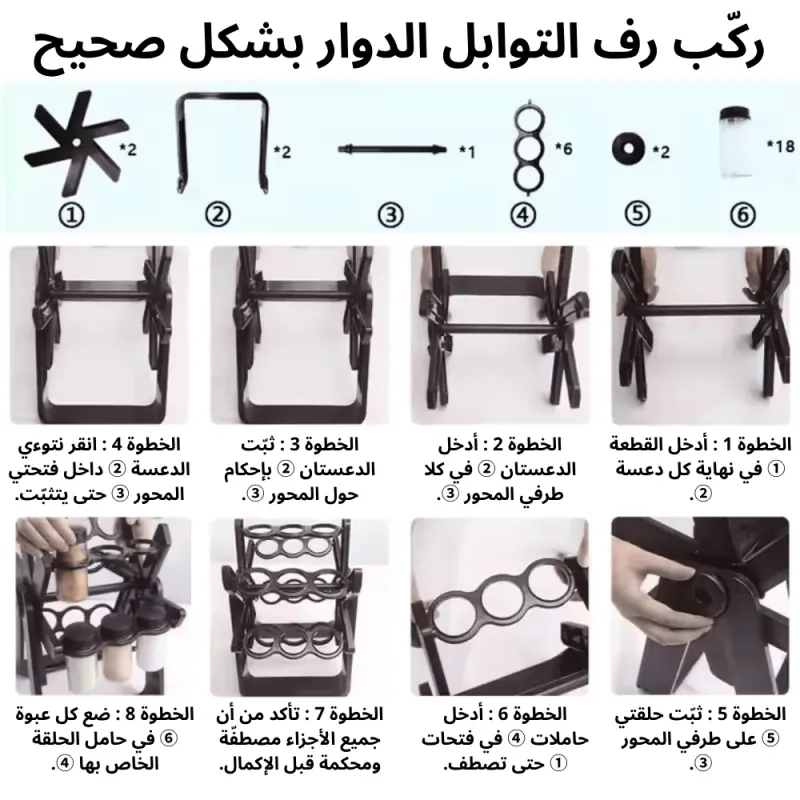 ركّب رف التوابل الدوار بشكل صحيح

*2
①

*2
②

*1
③

*6
④

*2
⑤

*18
⑥

الخطوة 1 : أدخل القطعة ① في نهاية كل دعسة ②.

الخطوة 2 : أدخل الدعستان ② في كلا طرفي المحور ③.

الخطوة 3 : ثبّت الدعستان ② بإحكام حول المحور ③.

الخطوة 4 : انقر نتوءي الدعسة ② داخل فتحتي المحور ③ حتى يتثبّت.

الخطوة 5 : ثبّت حلقتي ⑤ على طرفي المحور ③.

الخطوة 6 : أدخل حاملات ④ في فتحات ① حتى تصطف.

الخطوة 7 : تأكد من أن جميع الأجزاء مصطفّة ومحكمة قبل الإكمال.

الخطوة 8 : ضع كل عبوة ⑥ في حامل الحلقة الخاص بها ④.