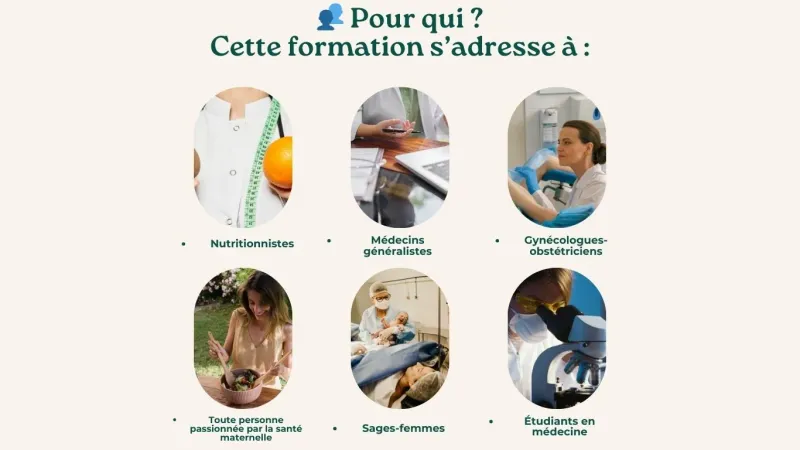 Pour qui ?
Cette formation s'adresse à :

• Nutritionnistes

• Médecins généralistes

• Gynécologues-obstétriciens

• Toute personne passionnée par la santé maternelle

• Sages-femmes

• Étudiants en médecine