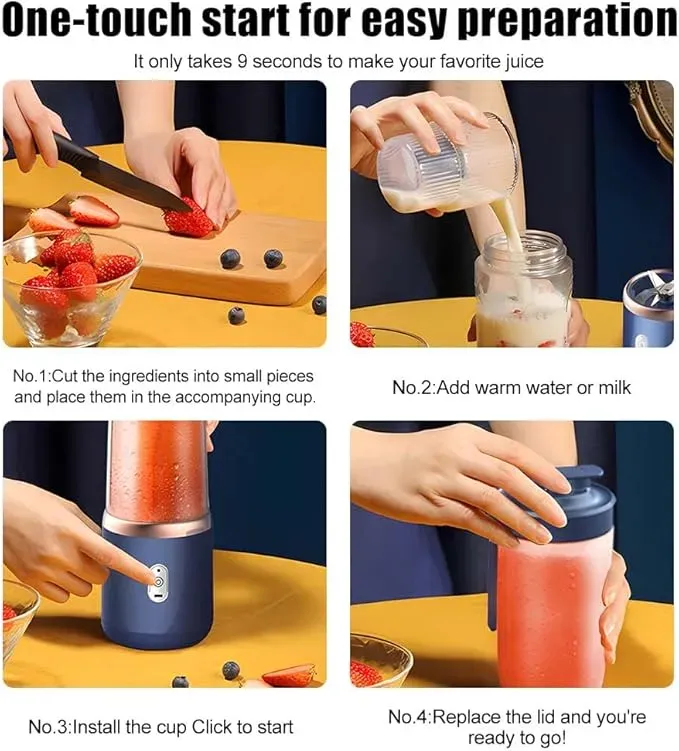 One-touch start for easy preparation

It only takes 9 seconds to make your favorite juice

No.1:Cut the ingredients into small pieces and place them in the accompanying cup.

No.2:Add warm water or milk

No.3:Install the cup Click to start

No.4:Replace the lid and you're ready to go!