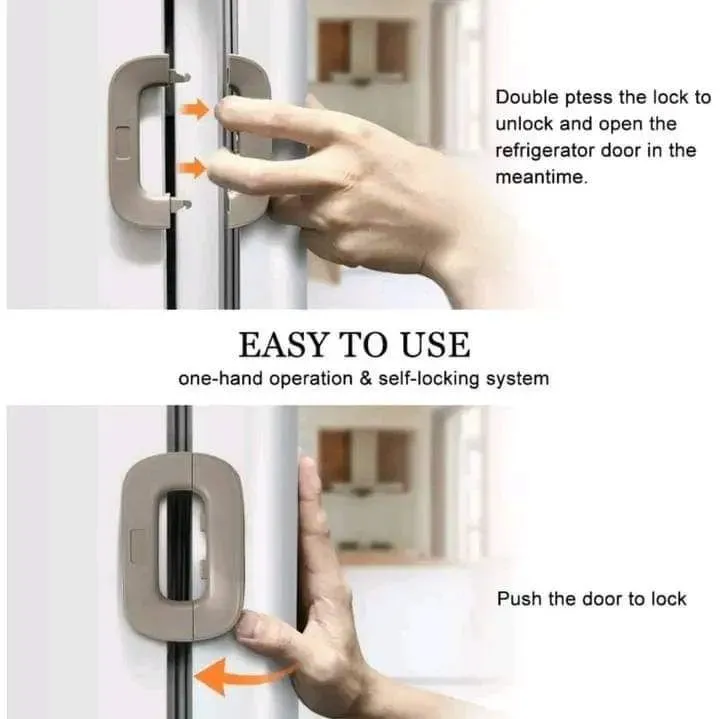 Double ptess the lock to unlock and open the refrigerator door in the meantime.

EASY TO USE

one-hand operation & self-locking system

Push the door to lock