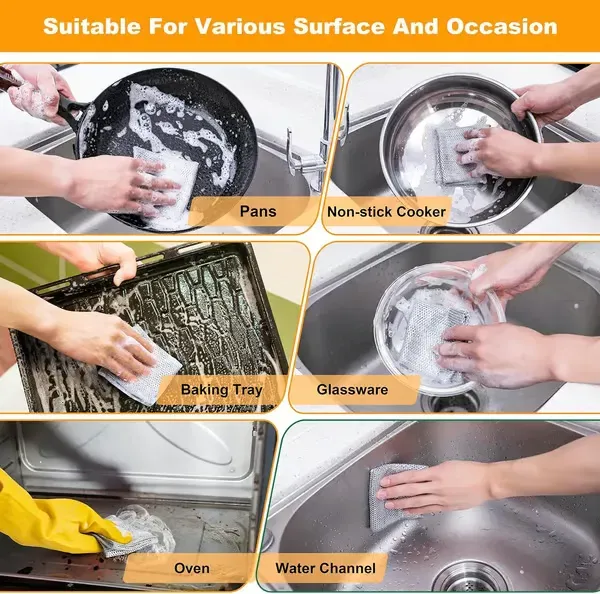 Suitable For Various Surface And Occasion

Pans

Non-stick Cooker

Baking Tray

Glassware

Oven

Water Channel