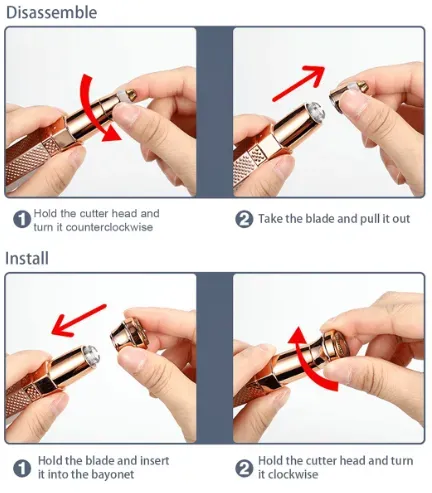 Disassemble

1 Hold the cutter head and turn it counterclockwise

2 Take the blade and pull it out

Install

1 Hold the blade and insert it into the bayonet

2 Hold the cutter head and turn it clockwise