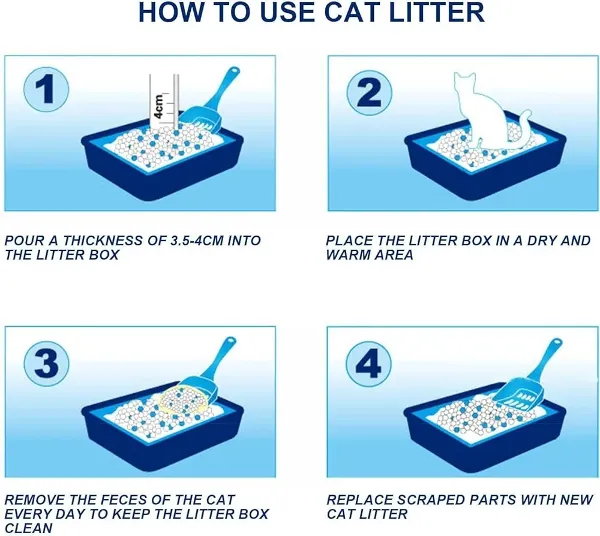 HOW TO USE CAT LITTER

1

4cm

POUR A THICKNESS OF 3.5-4CM INTO THE LITTER BOX

2

PLACE THE LITTER BOX IN A DRY AND WARM AREA

3

REMOVE THE FECES OF THE CAT EVERY DAY TO KEEP THE LITTER BOX CLEAN

4

REPLACE SCRAPED PARTS WITH NEW CAT LITTER