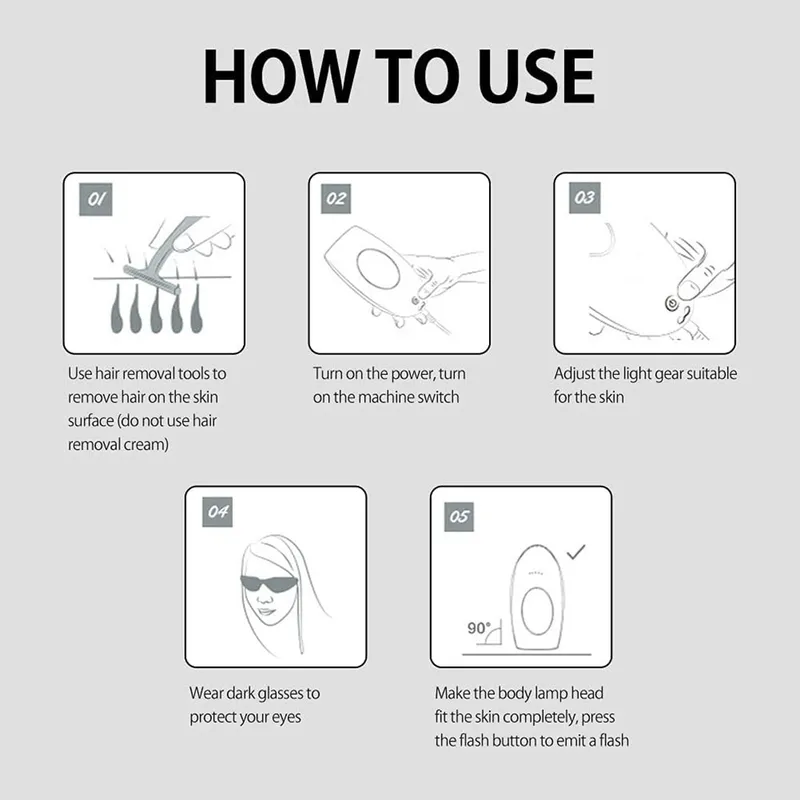 HOW TO USE

01

Use hair removal tools to remove hair on the skin surface (do not use hair removal cream)

02

Turn on the power, turn on the machine switch

03

Adjust the light gear suitable for the skin

04

Wear dark glasses to protect your eyes

05

90°

Make the body lamp head fit the skin completely, press the flash button to emit a flash