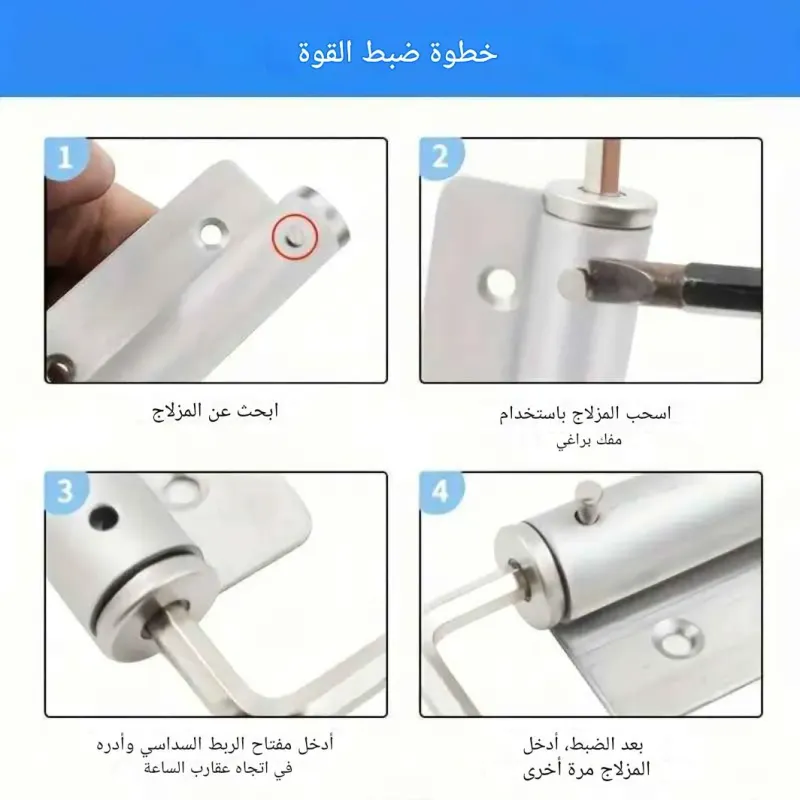 خطوة ضبط القوة

1

ابحث عن المزلاج

2

اسحب المزلاج باستخدام مفك براغي

3

أدخل مفتاح الربط السداسي وأدره في اتجاه عقارب الساعة

4

بعد الضبط، أدخل المزلاج مرة أخرى