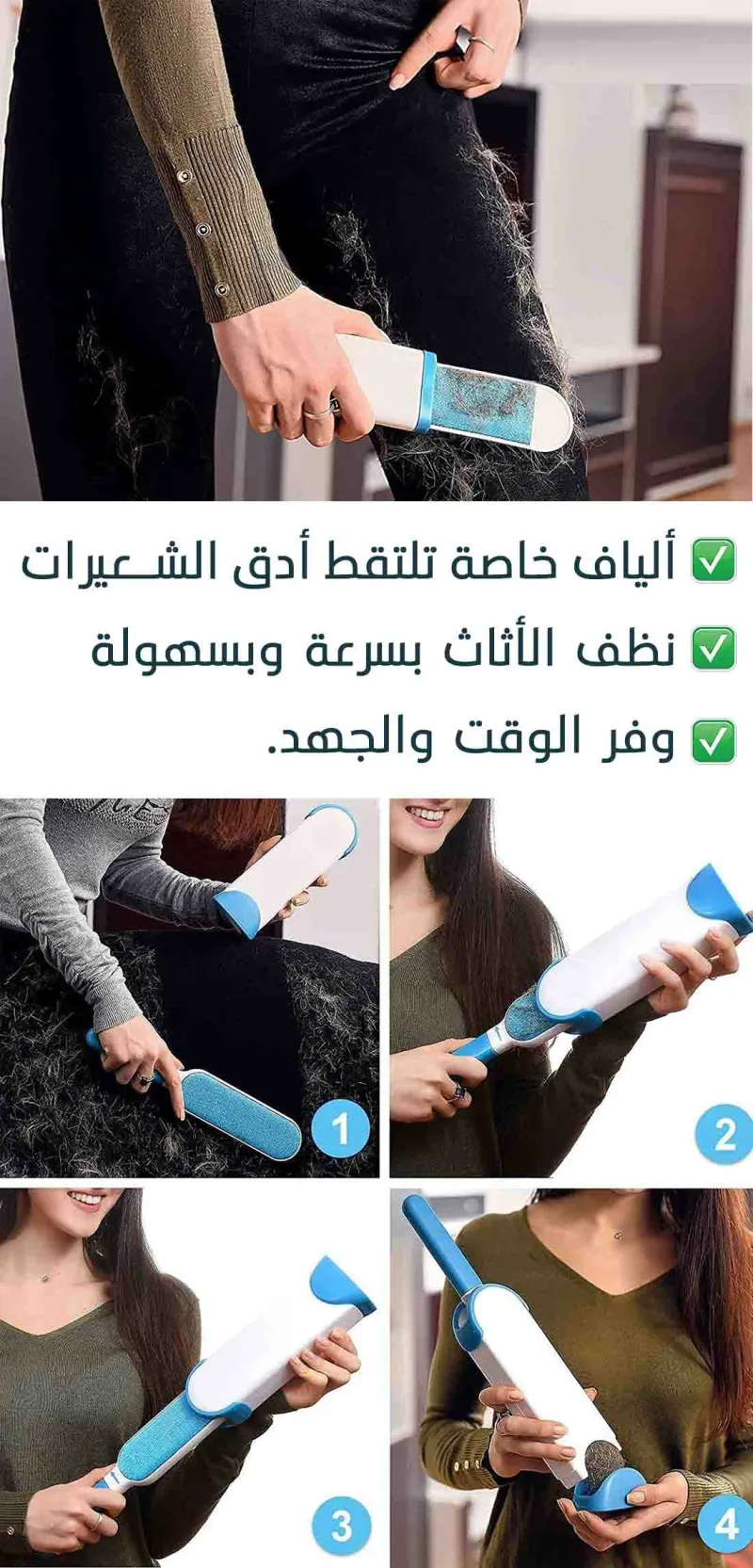 ✅ ألياف خاصة تلتقط أدق الشـعيرات
✅ نظف الأثاث بسرعة وبسهولة
✅ وفر الوقت والجهد.

1

2

3

4