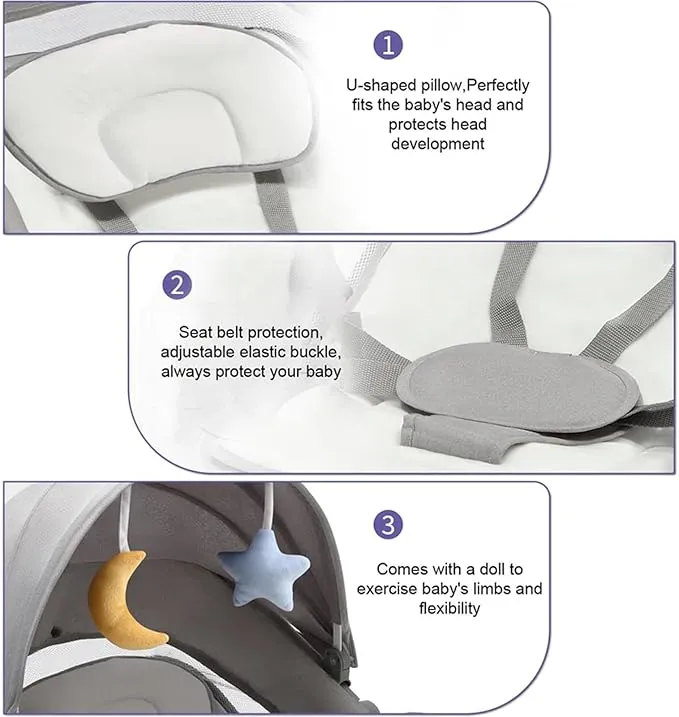 1

U-shaped pillow,Perfectly fits the baby's head and protects head development

2

Seat belt protection, adjustable elastic buckle, always protect your baby

3

Comes with a doll to exercise baby's limbs and flexibility