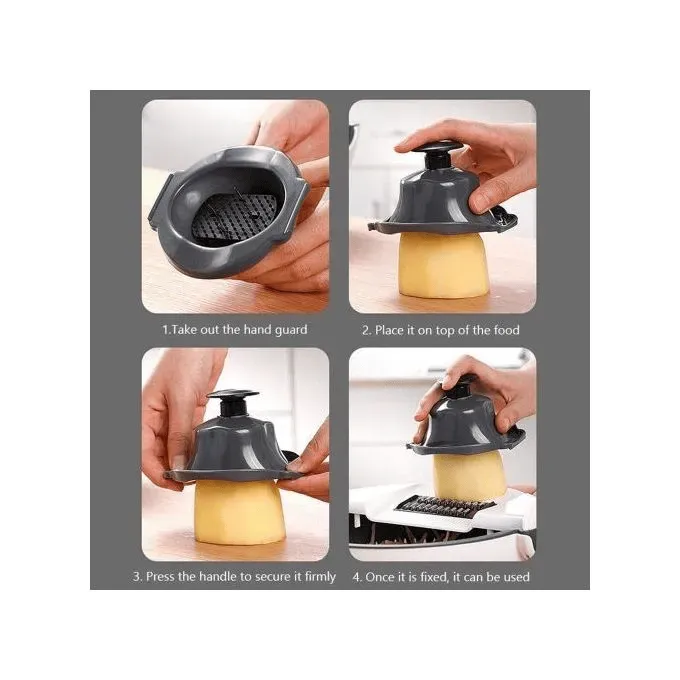 1.Take out the hand guard

2. Place it on top of the food

3. Press the handle to secure it firmly

4. Once it is fixed, it can be used