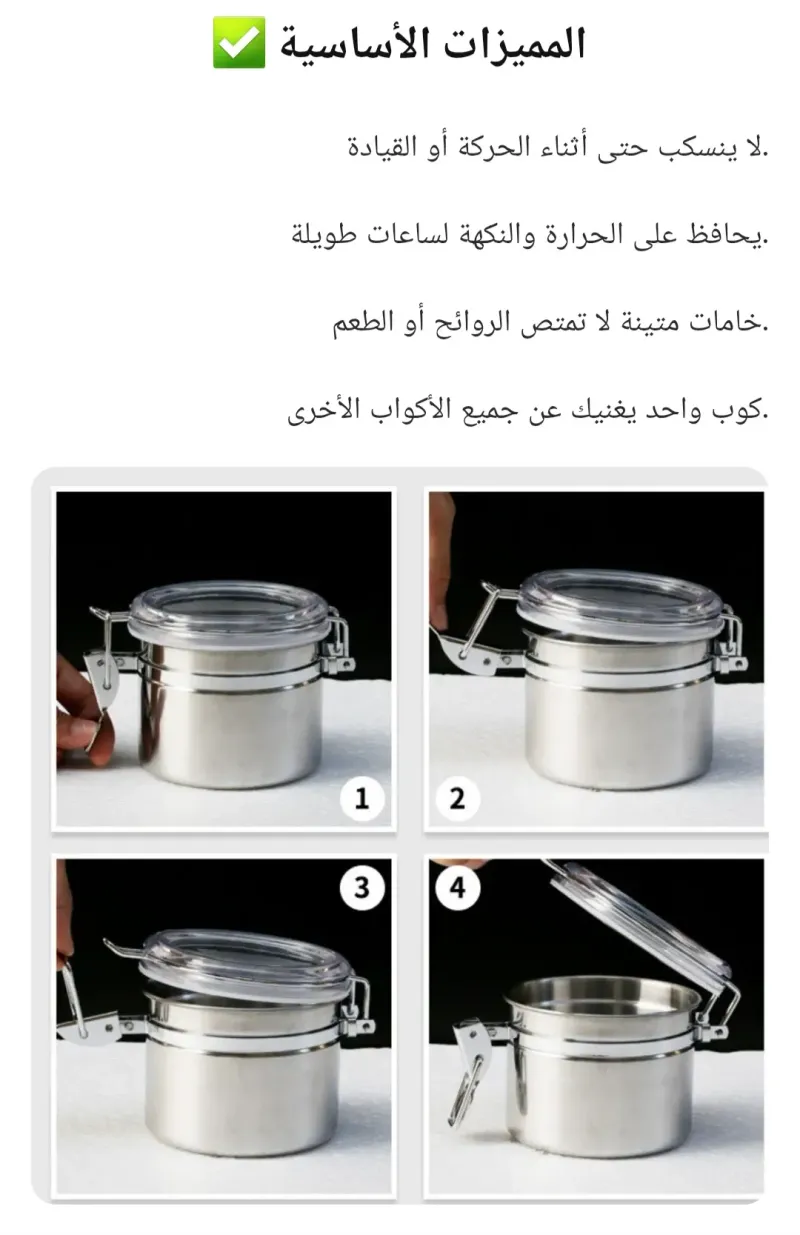 المميزات الأساسية ✅

.لا ينسكب حتى أثناء الحركة أو القيادة

.يحافظ على الحرارة والنكهة لساعات طويلة

.خامات متينة لا تمتص الروائح أو الطعم

.كوب واحد يغنيك عن جميع الأكواب الأخرى

1

2

3

4