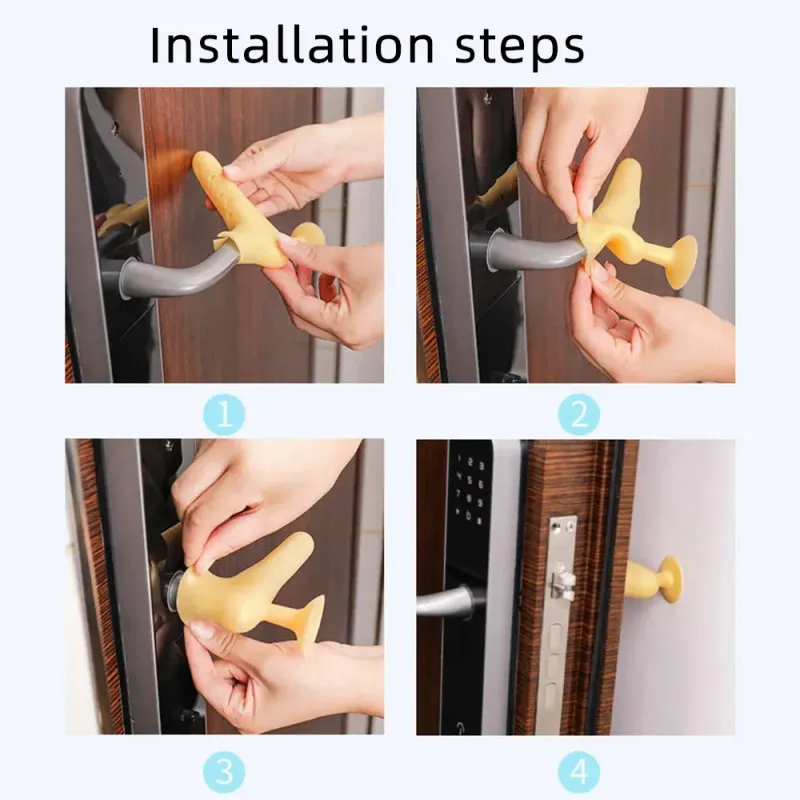 Installation steps

1

2

3

4