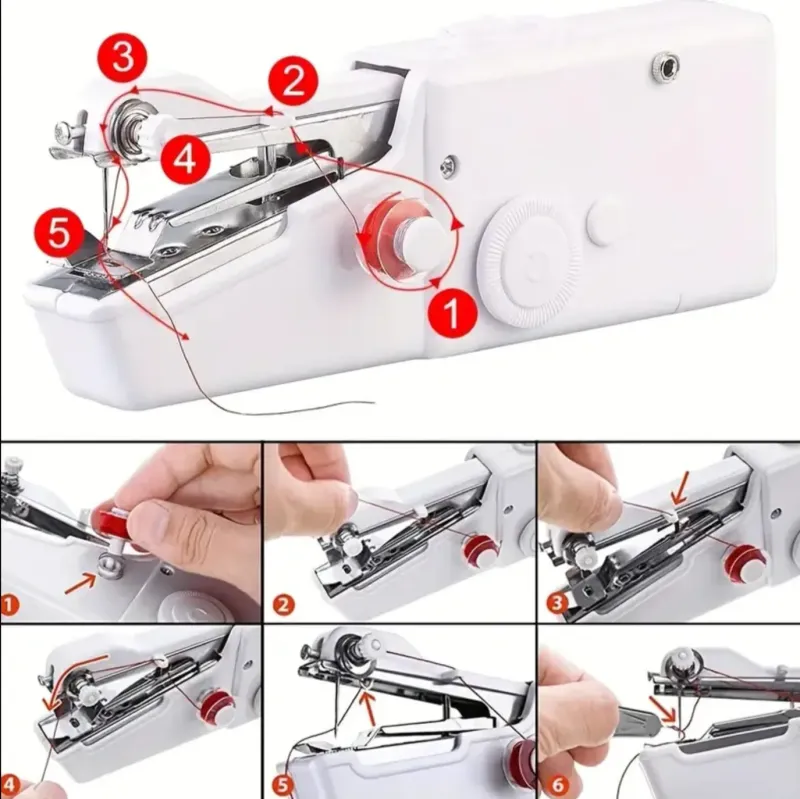 3
2
4
5
1
1
2
3
4
5
6