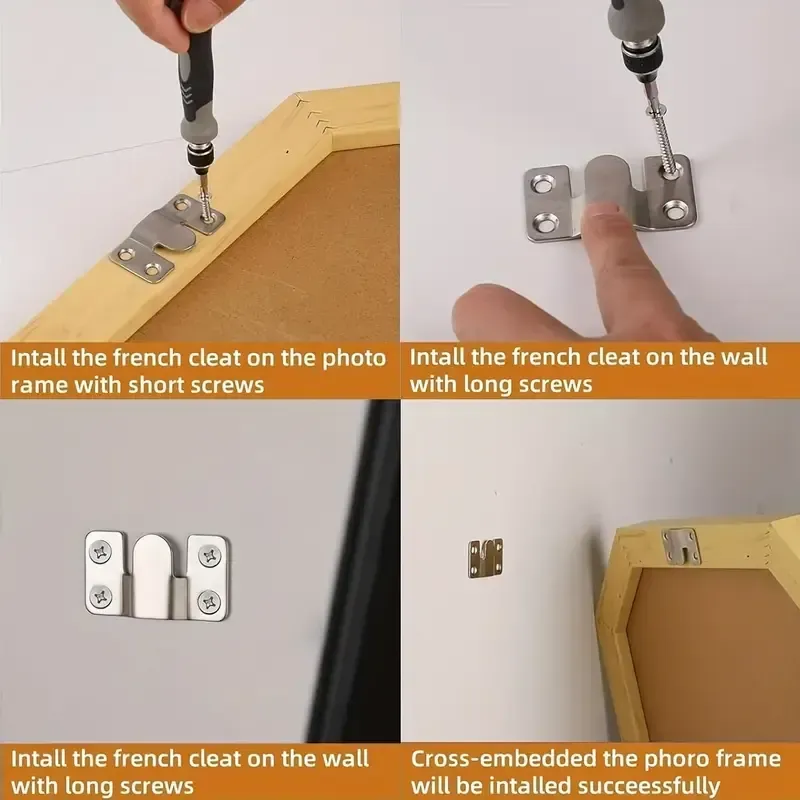 Intall the french cleat on the photo rame with short screws

Intall the french cleat on the wall with long screws

Intall the french cleat on the wall with long screws

Cross-embedded the phoro frame will be intalled successfully