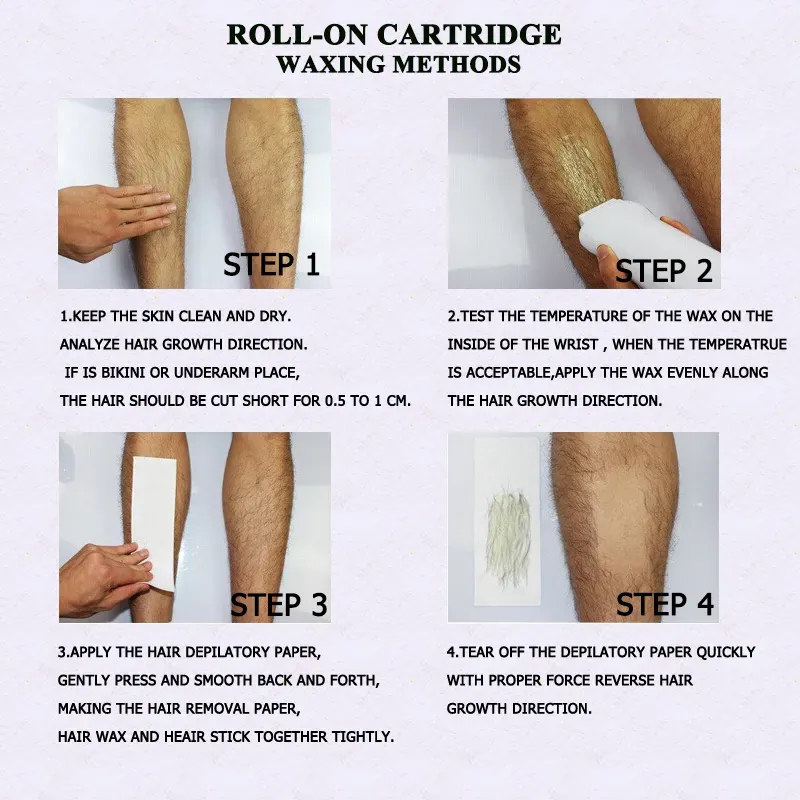 ROLL-ON CARTRIDGE
WAXING METHODS

STEP 1

1.KEEP THE SKIN CLEAN AND DRY.
ANALYZE HAIR GROWTH DIRECTION.
IF IS BIKINI OR UNDERARM PLACE,
THE HAIR SHOULD BE CUT SHORT FOR 0.5 TO 1 CM.

STEP 2

2.TEST THE TEMPERATURE OF THE WAX ON THE INSIDE OF THE WRIST , WHEN THE TEMPERATRUE IS ACCEPTABLE,APPLY THE WAX EVENLY ALONG THE HAIR GROWTH DIRECTION.

STEP 3

3.APPLY THE HAIR DEPILATORY PAPER,
GENTLY PRESS AND SMOOTH BACK AND FORTH,
MAKING THE HAIR REMOVAL PAPER,
HAIR WAX AND HEAIR STICK TOGETHER TIGHTLY.

STEP 4

4.TEAR OFF THE DEPILATORY PAPER QUICKLY WITH PROPER FORCE REVERSE HAIR GROWTH DIRECTION.