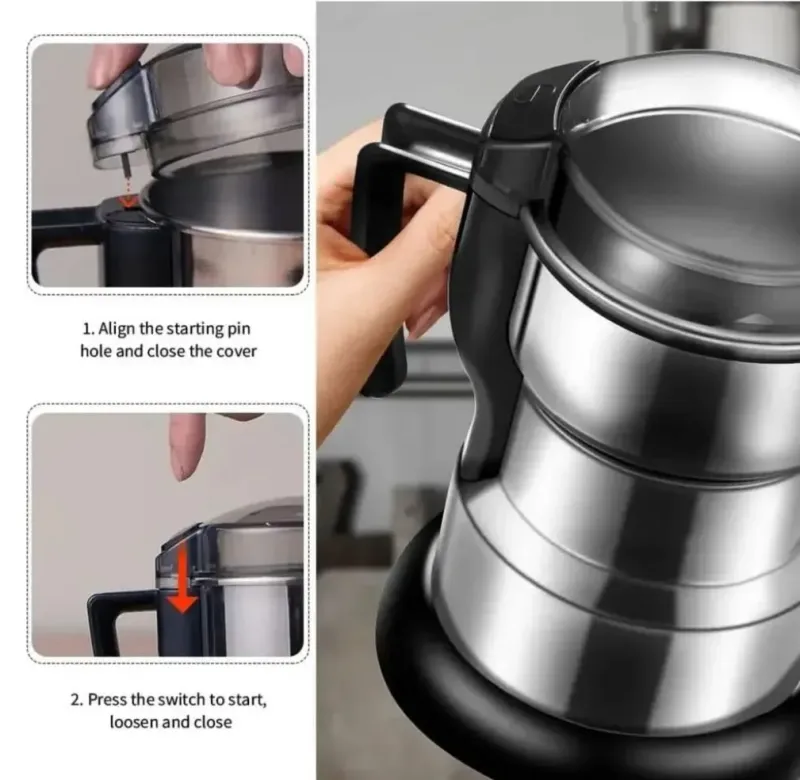 1. Align the starting pin hole and close the cover

2. Press the switch to start, loosen and close