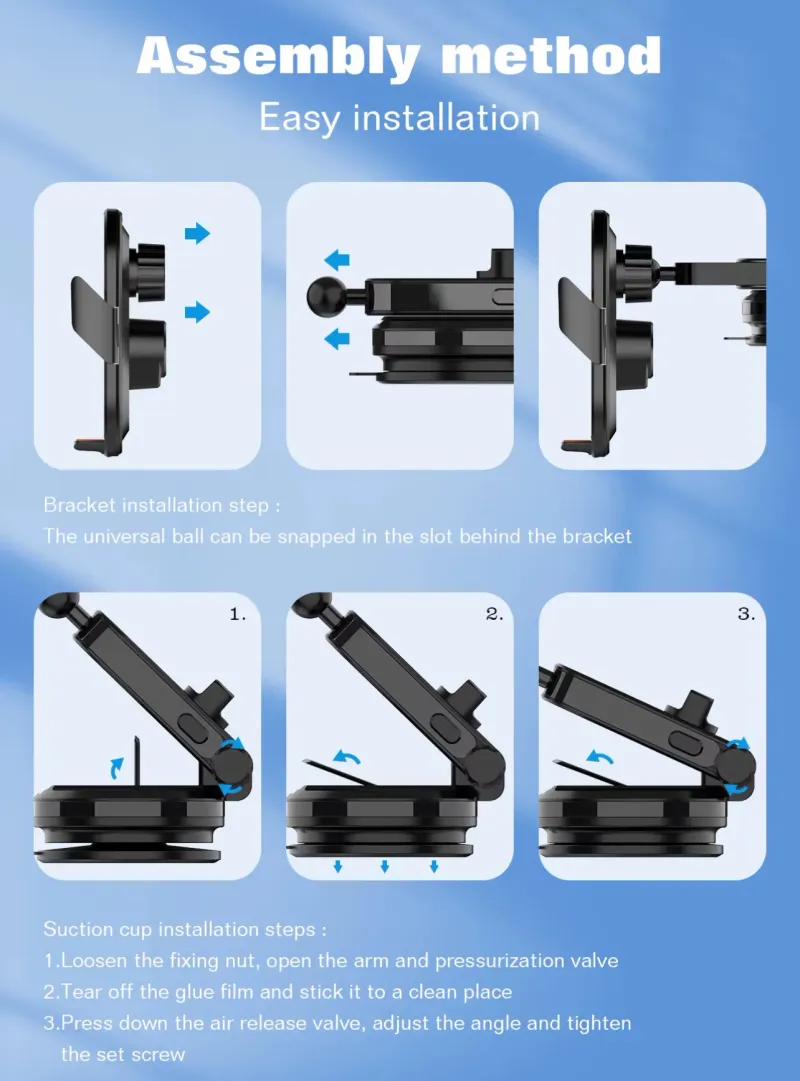 Assembly method
Easy installation

Bracket installation step :
The universal ball can be snapped in the slot behind the bracket

1.

2.

3.

Suction cup installation steps :
1.Loosen the fixing nut, open the arm and pressurization valve
2.Tear off the glue film and stick it to a clean place
3.Press down the air release valve, adjust the angle and tighten the set screw