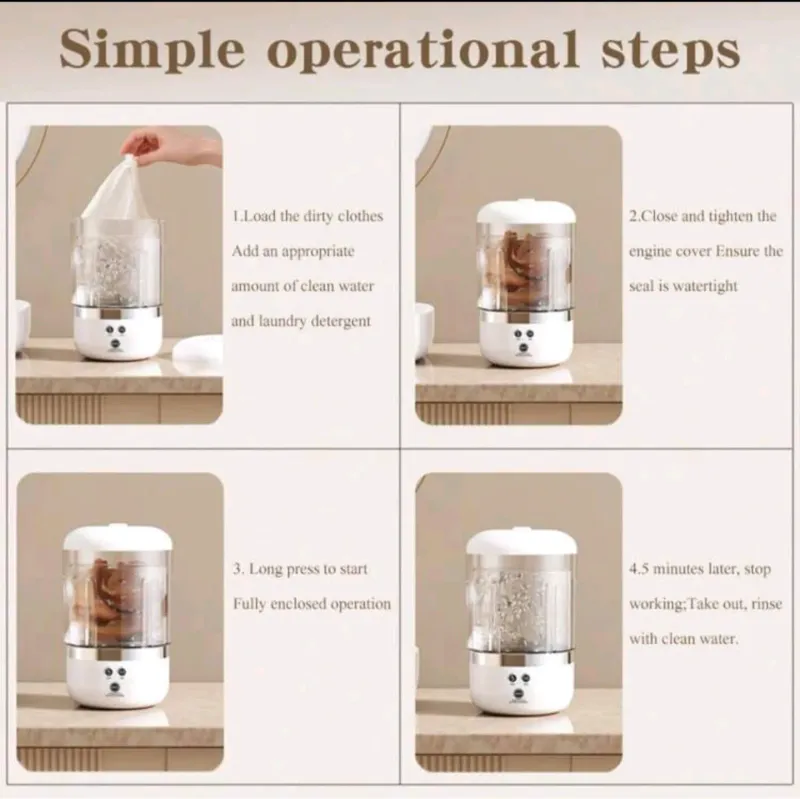 Simple operational steps

1.Load the dirty clothes
Add an appropriate amount of clean water and laundry detergent

2.Close and tighten the engine cover Ensure the seal is watertight

3. Long press to start
Fully enclosed operation

4.5 minutes later, stop working;Take out, rinse with clean water.