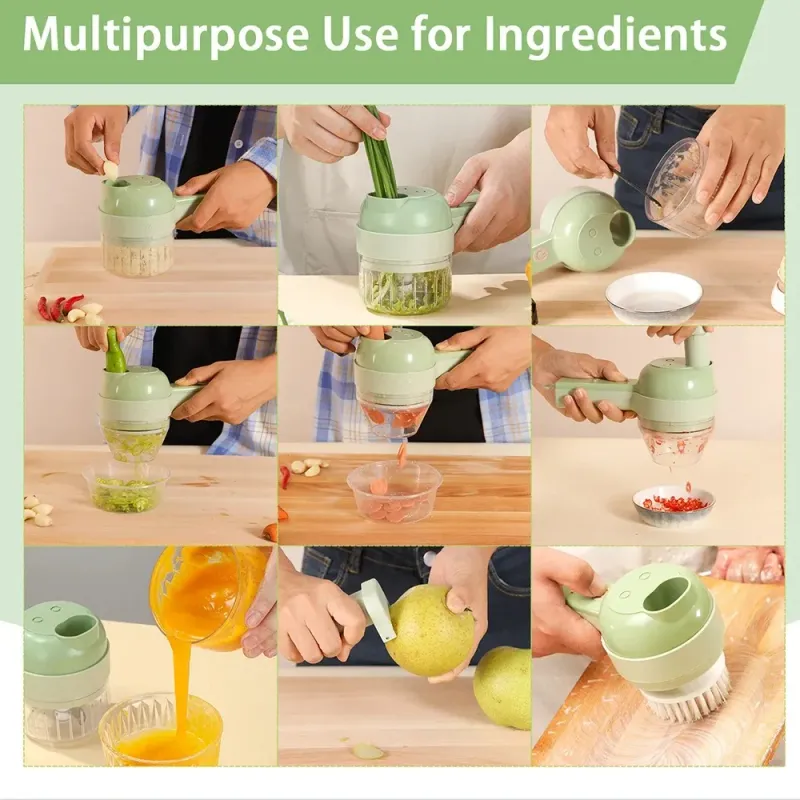 Multipurpose Use for Ingredients