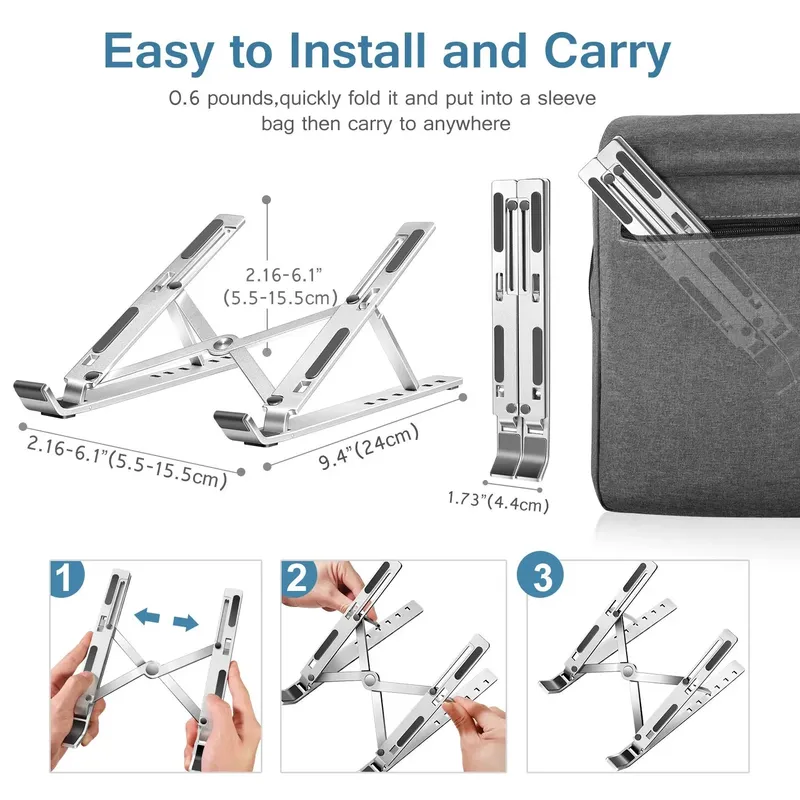 Easy to Install and Carry

0.6 pounds,quickly fold it and put into a sleeve bag then carry to anywhere

2.16-6.1"
(5.5-15.5cm)

2.16-6.1"(5.5-15.5cm)

9.4"(24cm)

1.73"(4.4cm)

1

2

3