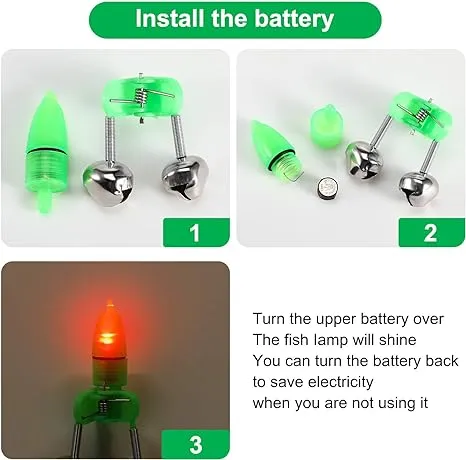 Install the battery

1

2

3

Turn the upper battery over
The fish lamp will shine
You can turn the battery back to save electricity
when you are not using it