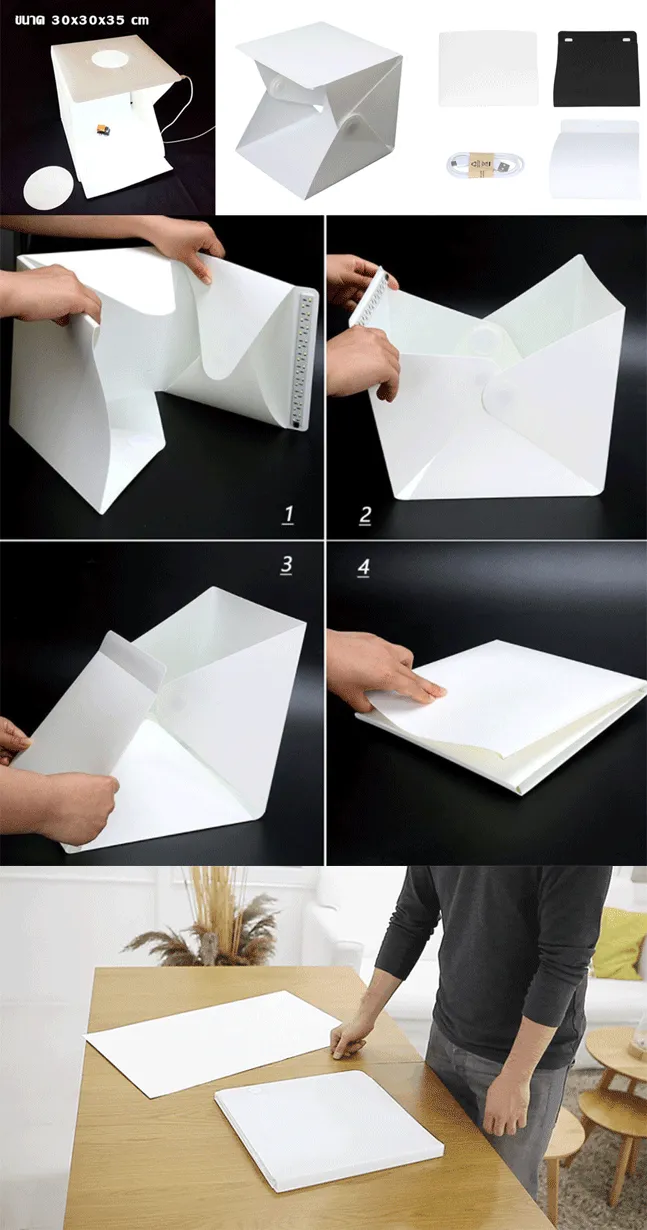 ขนาด 30x30x35 cm

1

2

3

4