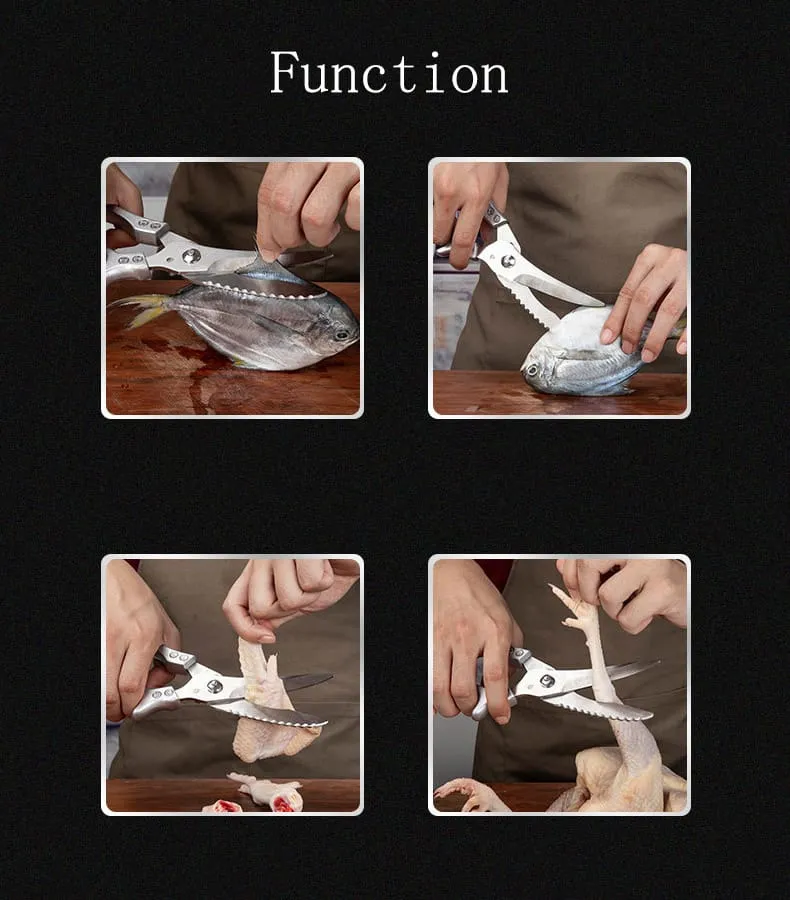 Function